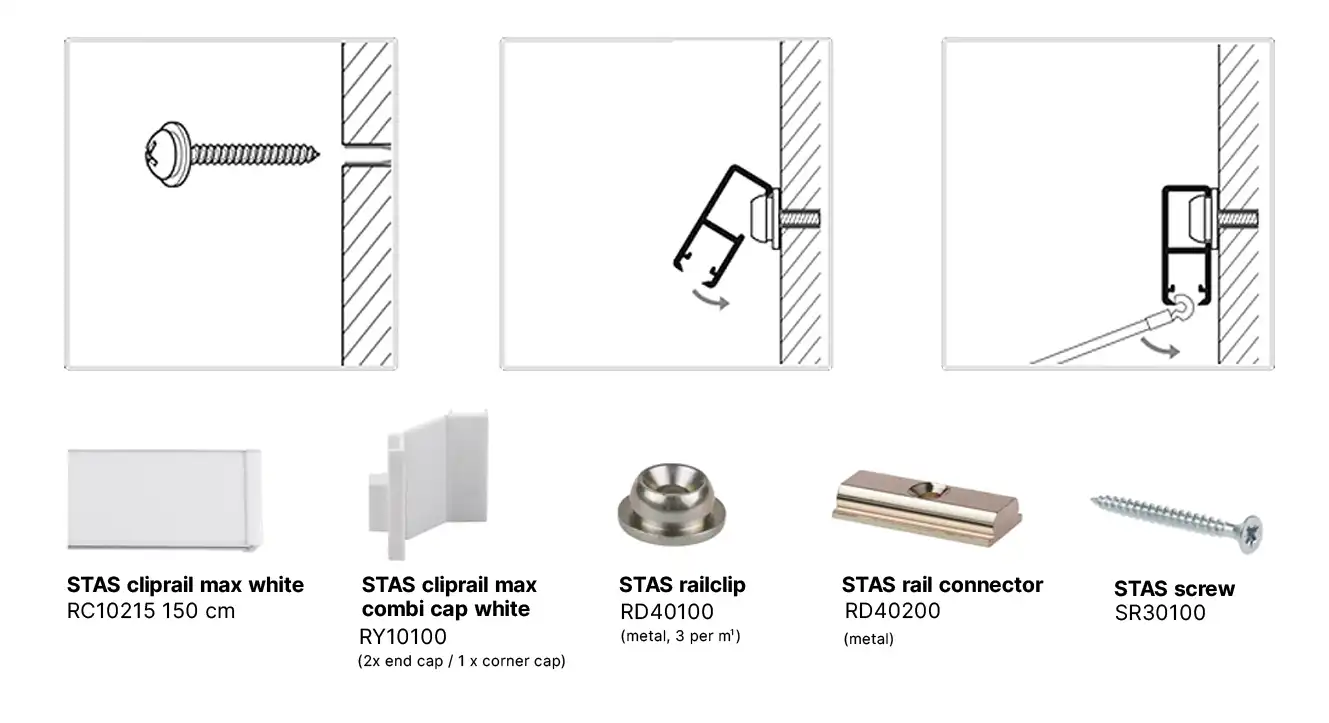 STAS cliprail max white
RC10215 150 cm

STAS cliprail max combi cap white
RY10100
(2x end cap / 1 x corner cap)

STAS railclip
RD40100
(metal, 3 per m¹)

STAS rail connector
RD40200
(metal)

STAS screw
SR30100